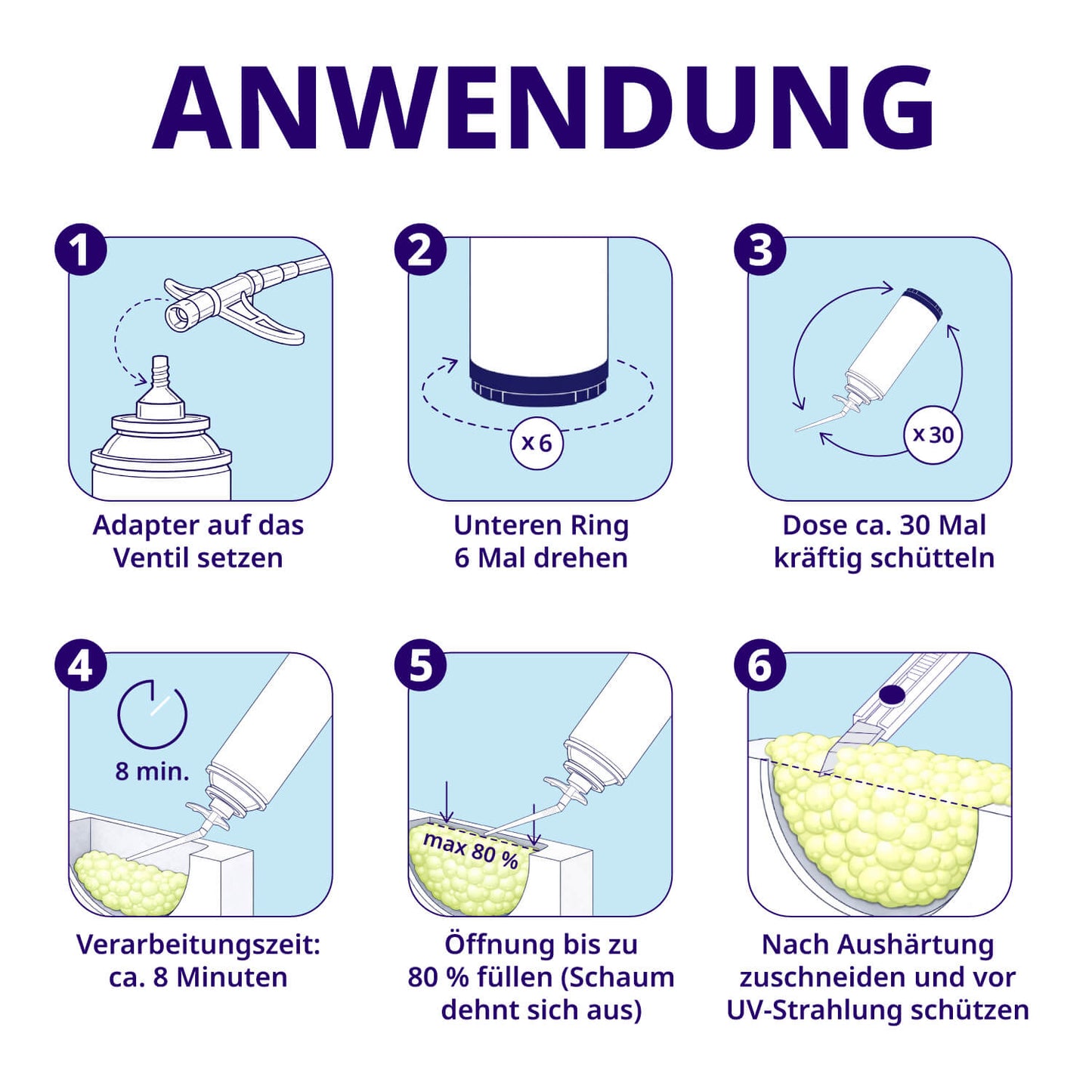 ANWENDUNG

1

Adapter auf das Ventil setzen

2

x 6

Unteren Ring 6 Mal drehen

3

x 30

Dose ca. 30 Mal kräftig schütteln

4

8 min.

Verarbeitungszeit: ca. 8 Minuten

5

max 80 %

Öffnung bis zu 80 % füllen (Schaum dehnt sich aus)

6

Nach Aushärtung zuschneiden und vor UV-Strahlung schützen