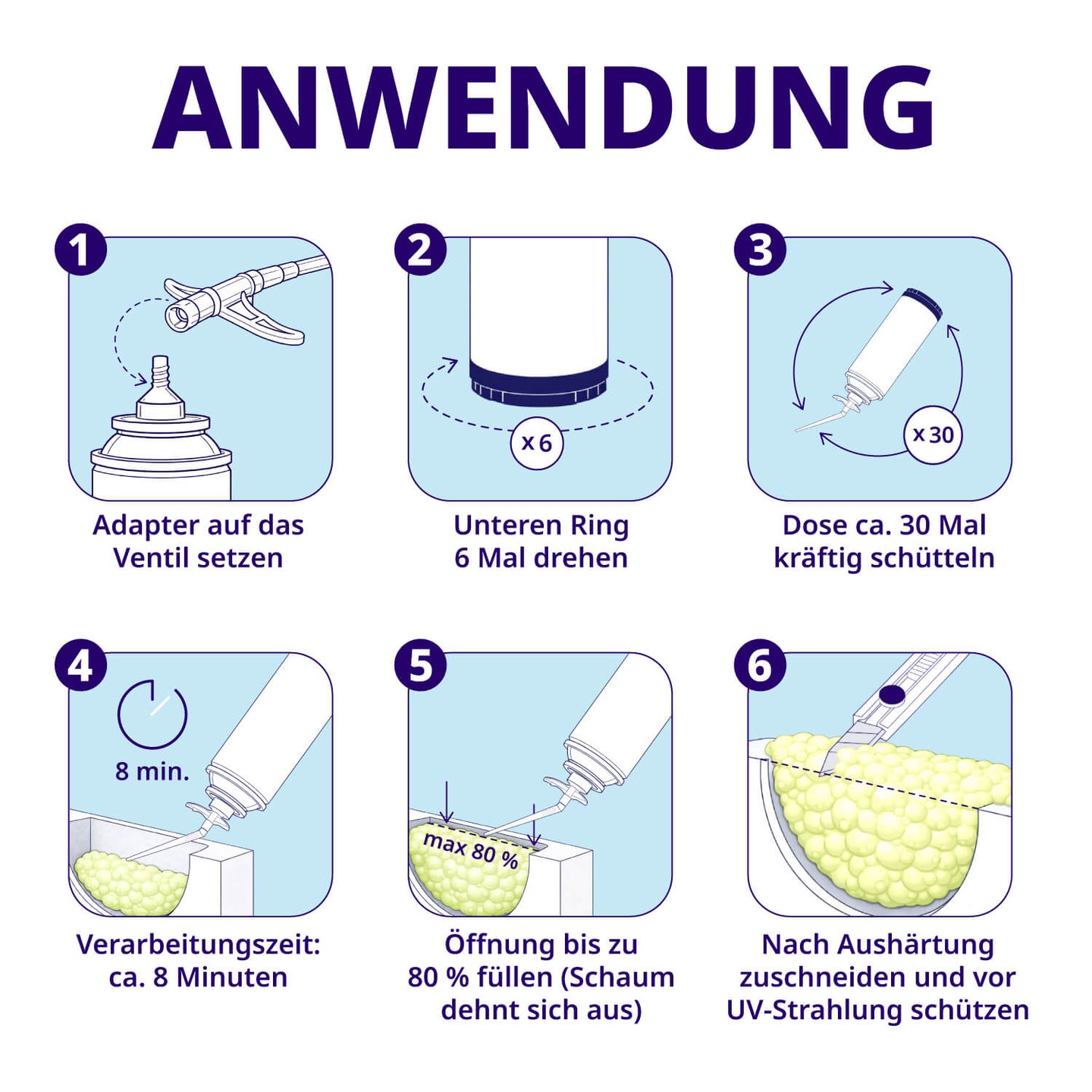 ANWENDUNG

1

Adapter auf das Ventil setzen

2

x 6

Unteren Ring 6 Mal drehen

3

x 30

Dose ca. 30 Mal kräftig schütteln

4

8 min.

Verarbeitungszeit: ca. 8 Minuten

5

max 80 %

Öffnung bis zu 80 % füllen (Schaum dehnt sich aus)

6

Nach Aushärtung zuschneiden und vor UV-Strahlung schützen